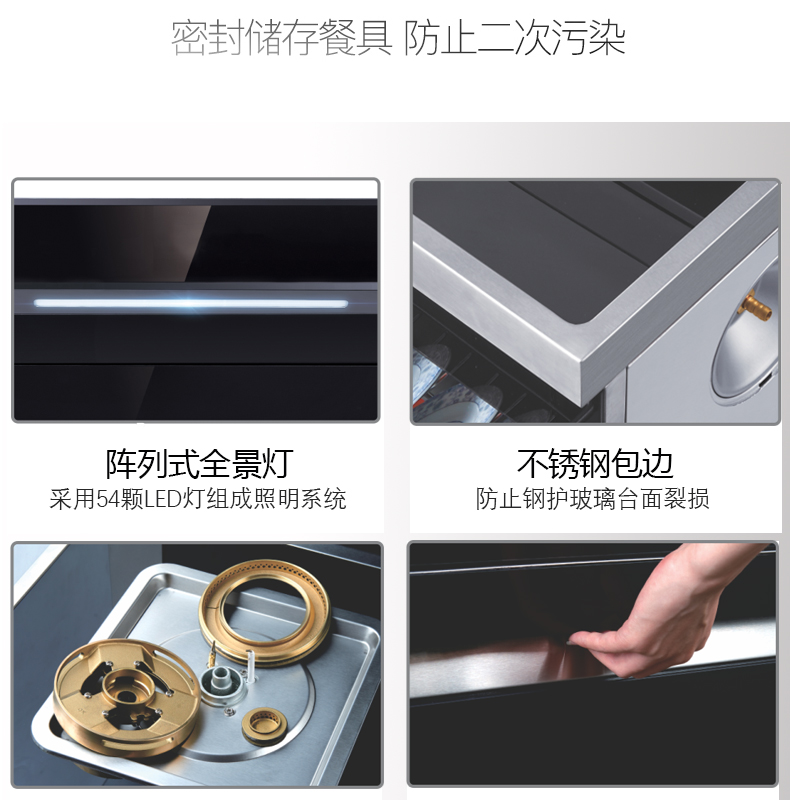 密封储存餐具 防止二次污染

阵列式全景灯
采用54颗LED灯组成照明系统

不锈钢包边
防止钢护玻璃台面裂损